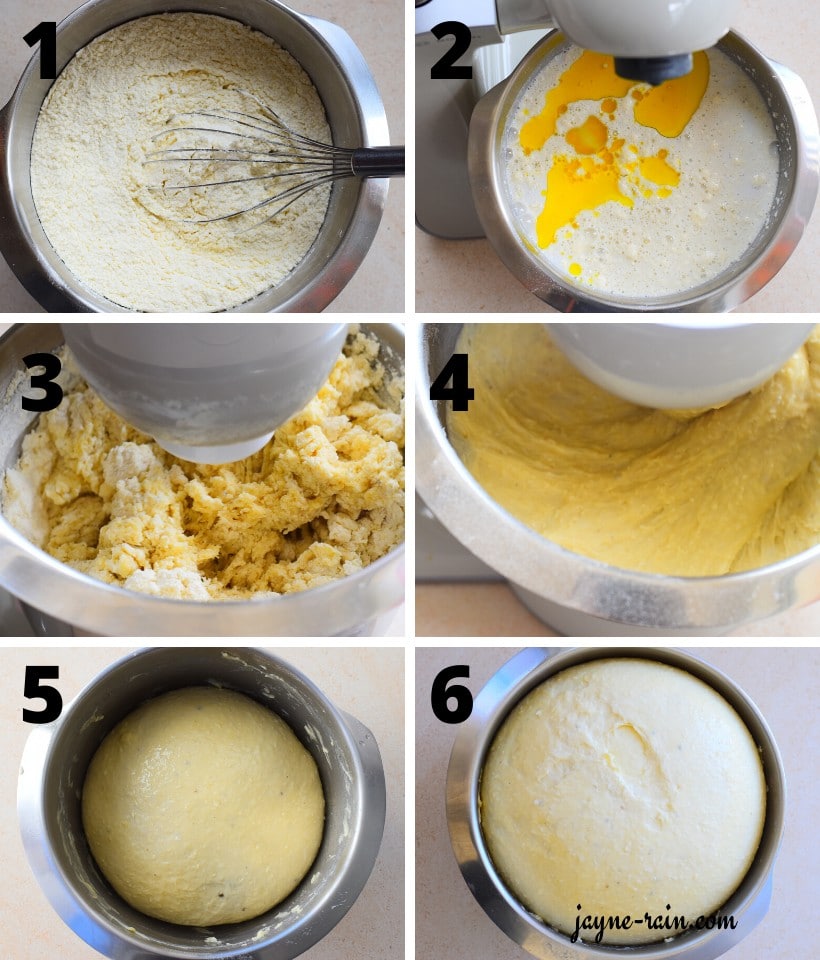 1
2
3
4
5
6
jayne-rain.com